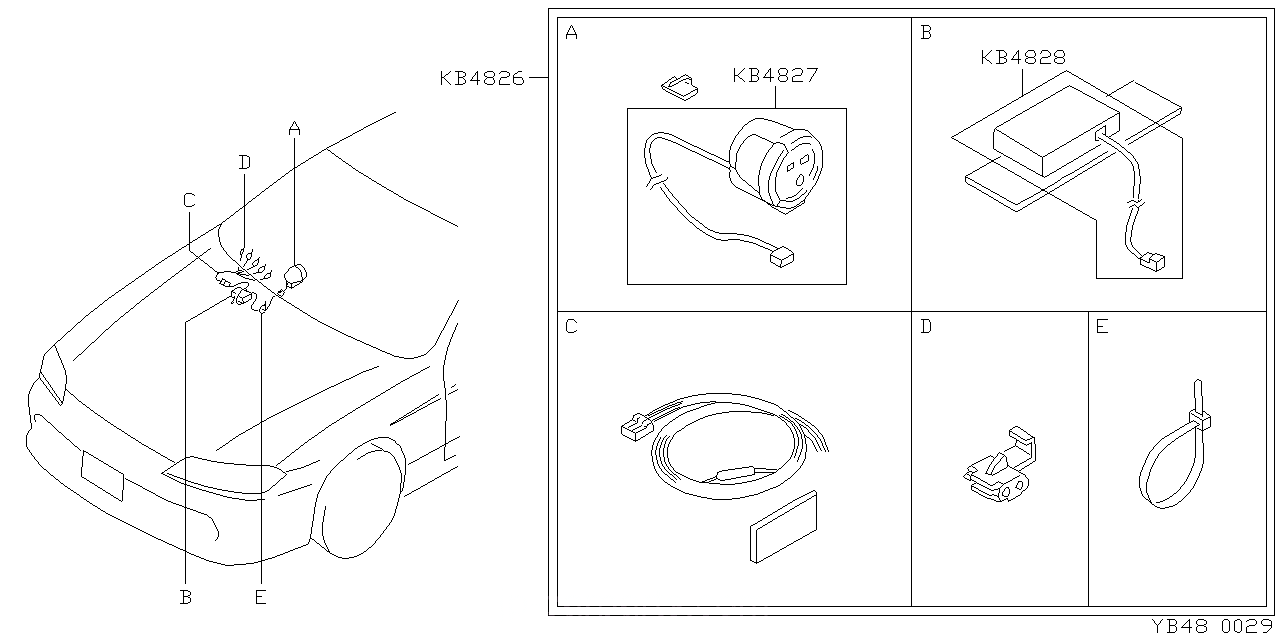 A
D
C
B
E
KB4826
A
KB4827
B
KB4828
C
D
E
YB48 0029